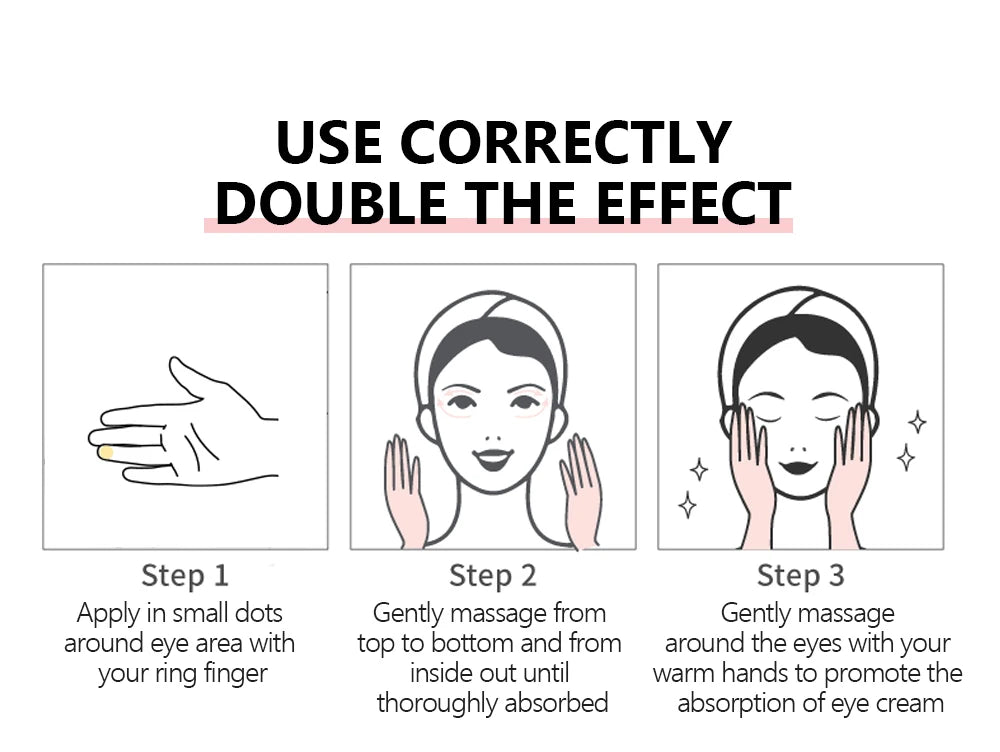 USE CORRECTLY
DOUBLE THE EFFECT

Step 1
Apply in small dots around eye area with your ring finger

Step 2
Gently massage from top to bottom and from inside out until thoroughly absorbed

Step 3
Gently massage around the eyes with your warm hands to promote the absorption of eye cream